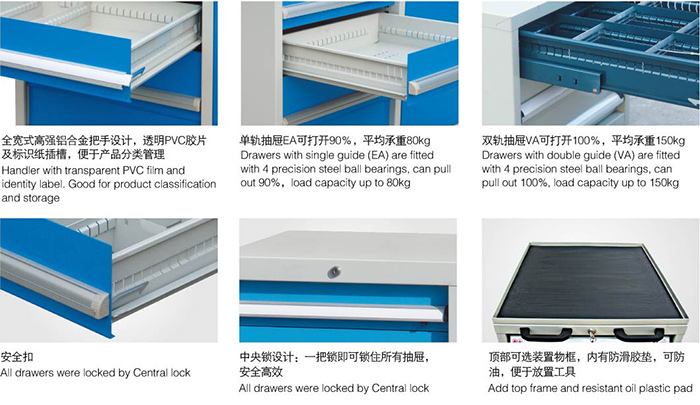 全宽式高强铝合金把手设计，透明PVC胶片及标识纸插槽，便于产品分类管理
Handler with transparent PVC film and identity label. Good for product classification and storage

单轨抽屉EA可打开90%，平均承重80kg
Drawers with single guide (EA) are fitted with 4 precision steel ball bearings, can pull out 90%，load capacity up to 80kg

双轨抽屉VA可打开100%，平均承重150kg
Drawers with double guide (VA) are fitted with 4 precision steel ball bearings, can pull out 100%, load capacity up to 150kg

安全扣
All drawers were locked by Central lock

中央锁设计：一把锁即可锁住所有抽屉，安全高效
All drawers were locked by Central lock

顶部可选装置物框，内有防滑胶垫，可防油，便于放置工具
Add top frame and resistant oil plastic pad